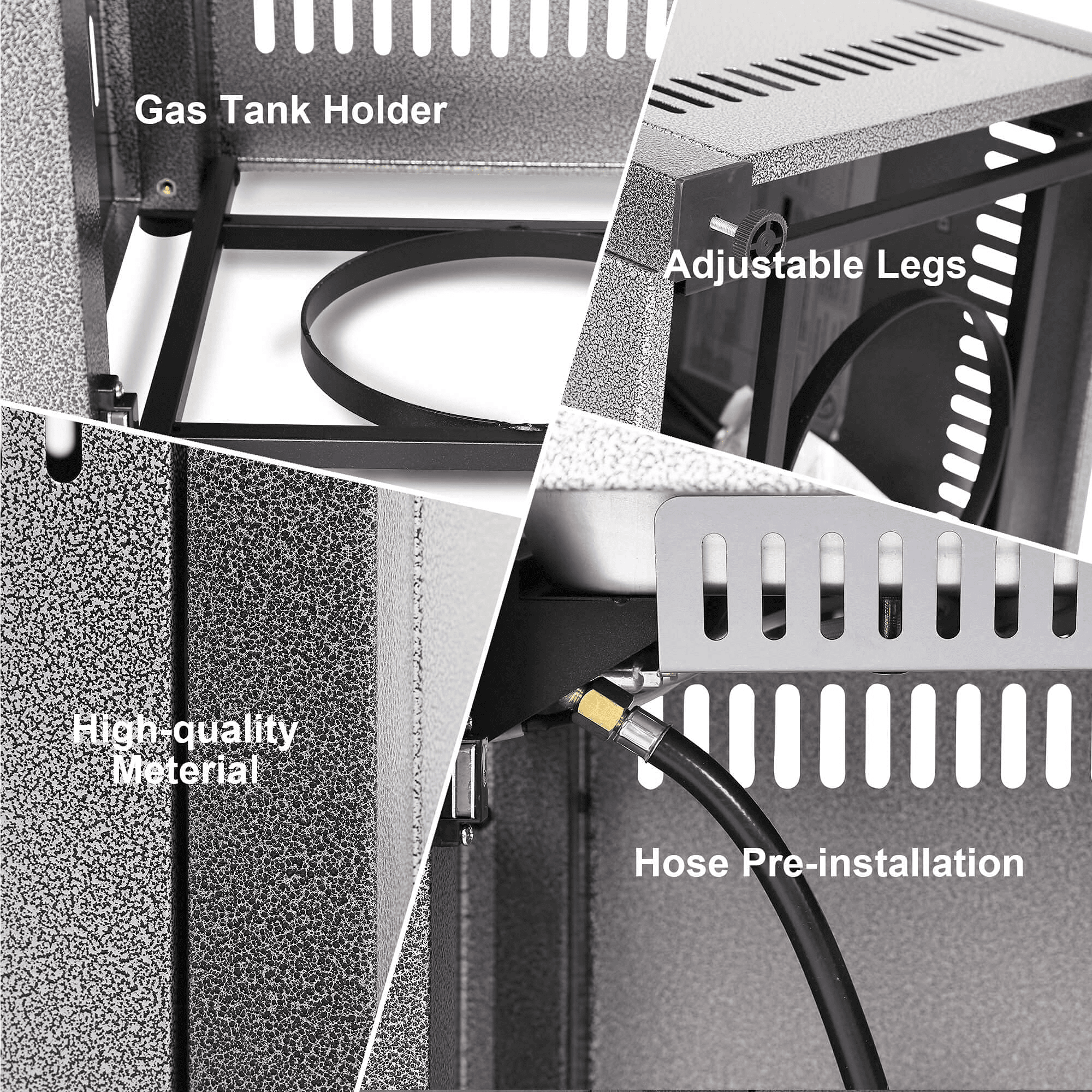 Gas Tank Holder

Adjustable Legs

High-quality Meterial

Hose Pre-installation